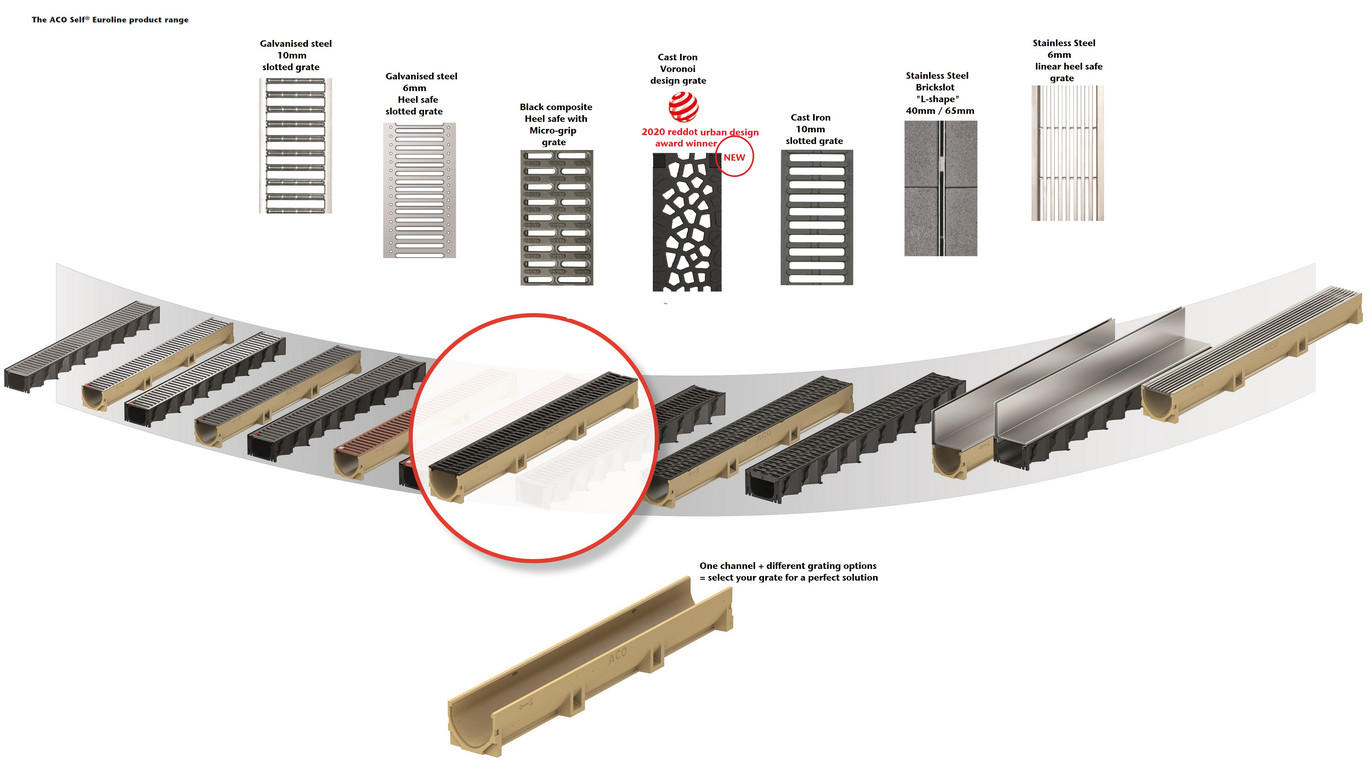 The ACO Self® Euroline product range

Galvanised steel
10mm
slotted grate

Galvanised steel
6mm
Heel safe
slotted grate

Black composite
Heel safe with
Micro-grip
grate

Cast Iron
Voronoi
design grate

2020 reddot urban design
award winner

NEW

Cast Iron
10mm
slotted grate

Stainless Steel
Brickslot
"L-shape"
40mm / 65mm

Stainless Steel
6mm
linear heel safe
grate

One channel + different grating options
= select your grate for a perfect solution

ACO